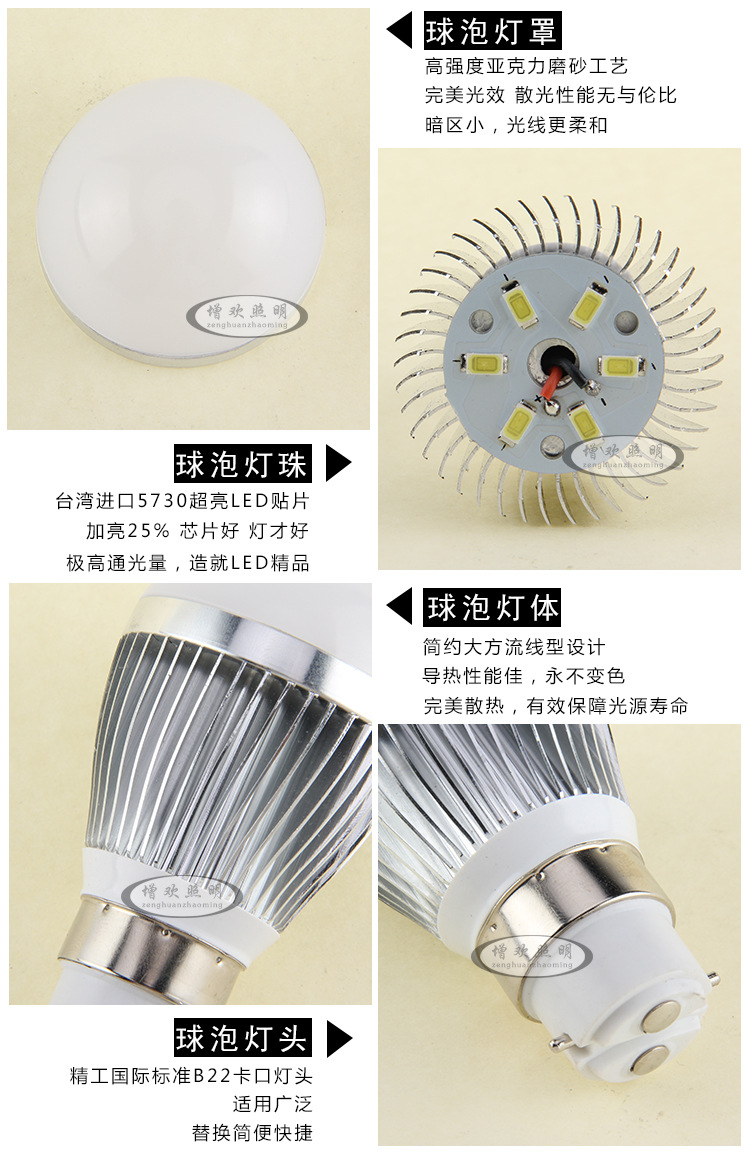 球泡灯罩

高强度亚克力磨砂工艺
完美光效 散光性能无与伦比
暗区小，光线更柔和

增欢照明
zenghuanzhaoming

增欢照明
zenghuanzhaoming

球泡灯珠

台湾进口5730超亮LED贴片
加亮25% 芯片好 灯才好
极高通光量，造就LED精品

球泡灯体

简约大方流线型设计
导热性能佳，永不变色
完美散热，有效保障光源寿命

增欢照明
zenghuanzhaoming

增欢照明
zenghuanzhaoming

球泡灯头

精工国际标准B22卡口灯头
适用广泛
替换简便快捷