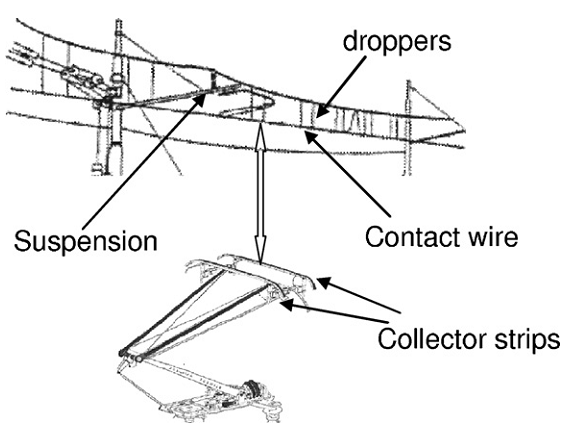 droppers

Suspension

Contact wire

Collector strips